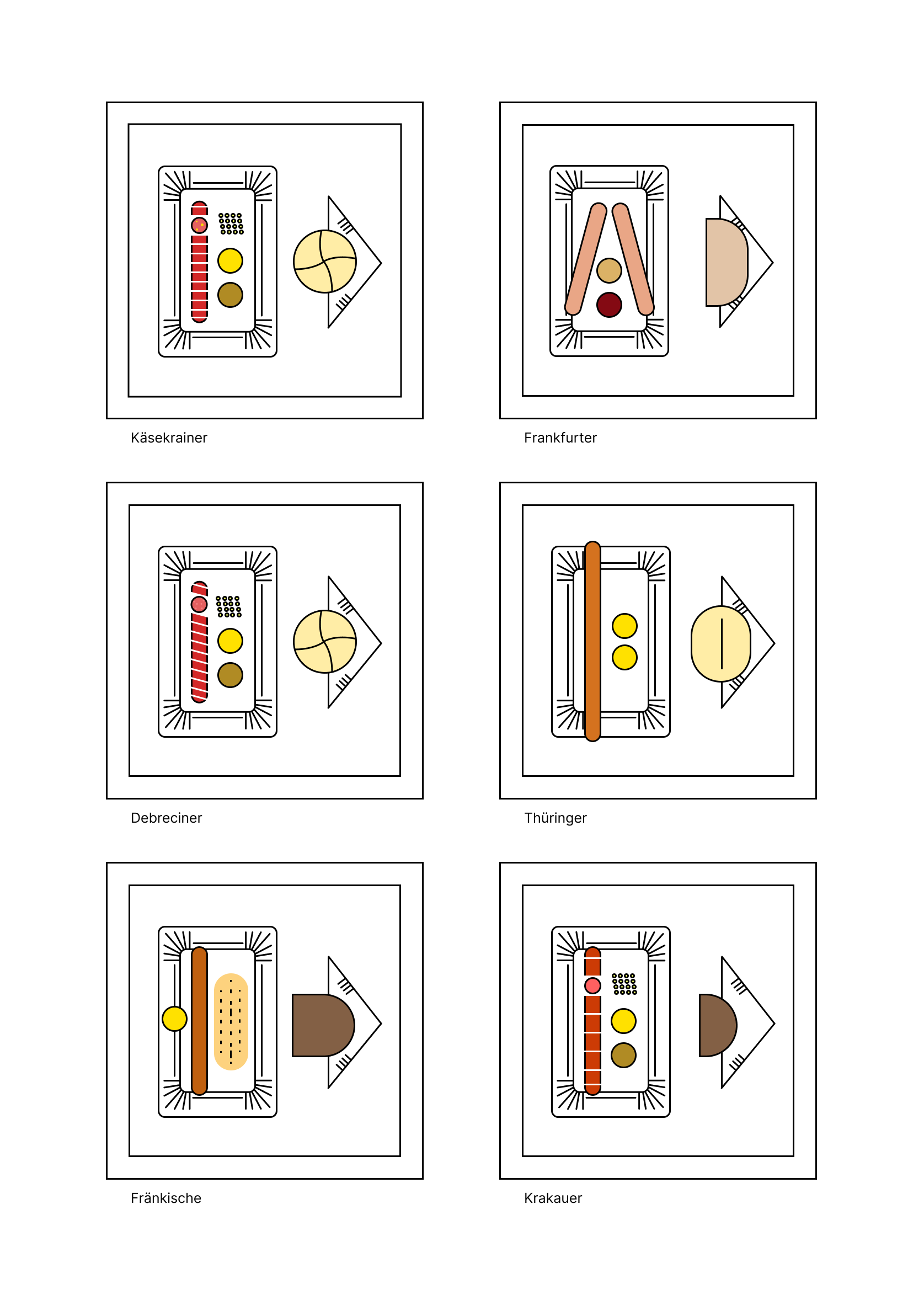 Käsekrainer

Frankfurter

Debreciner

Thüringer

Fränkische

Krakauer