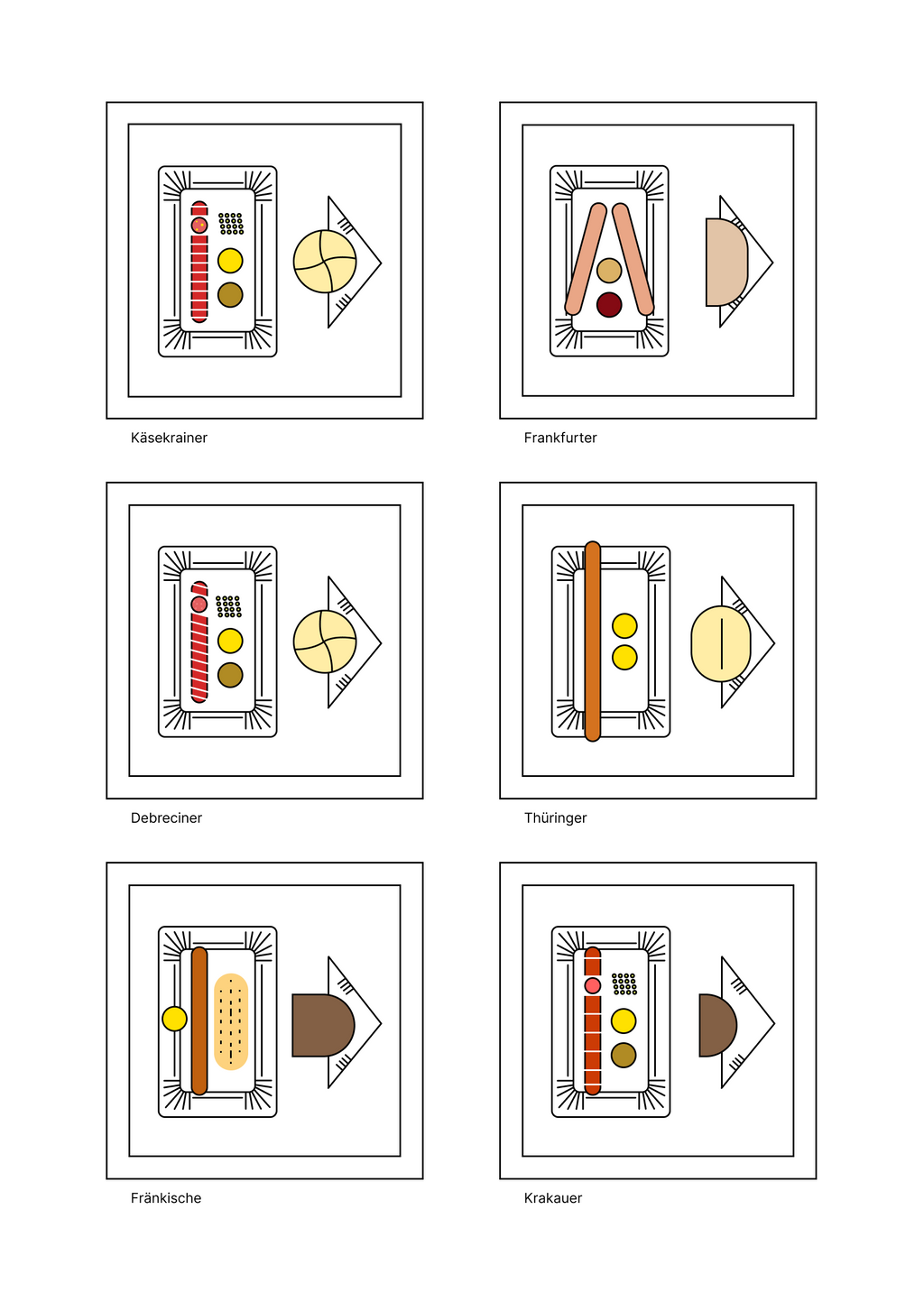 Käsekrainer

Frankfurter

Debreciner

Thüringer

Fränkische

Krakauer